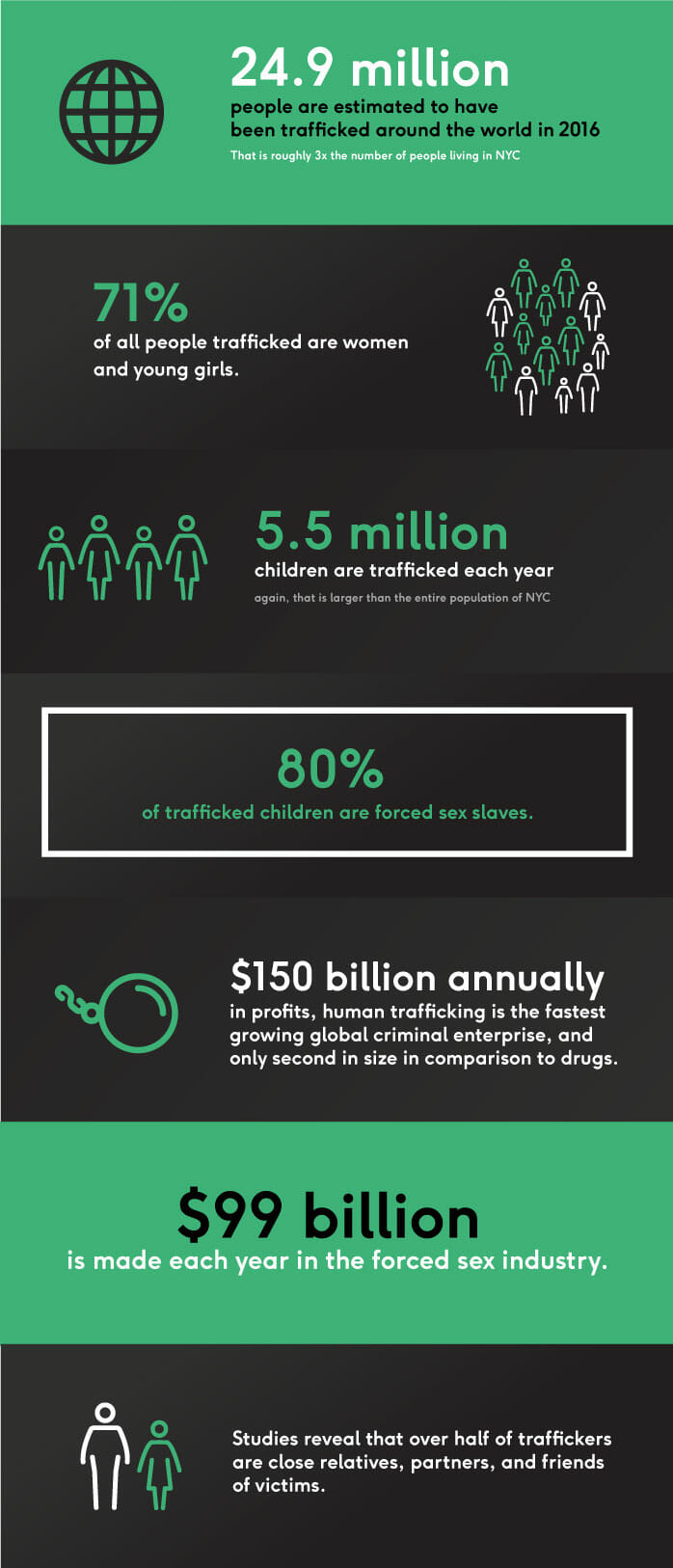 24.9 million
people are estimated to have been trafficked around the world in 2016
That is roughly 3x the number of people living in NYC

71%
of all people trafficked are women and young girls.

5.5 million
children are trafficked each year
again, that is larger than the entire population of NYC

80%
of trafficked children are forced sex slaves.

$150 billion annually
in profits, human trafficking is the fastest growing global criminal enterprise, and only second in size in comparison to drugs.

$99 billion
is made each year in the forced sex industry.

Studies reveal that over half of traffickers are close relatives, partners, and friends of victims.